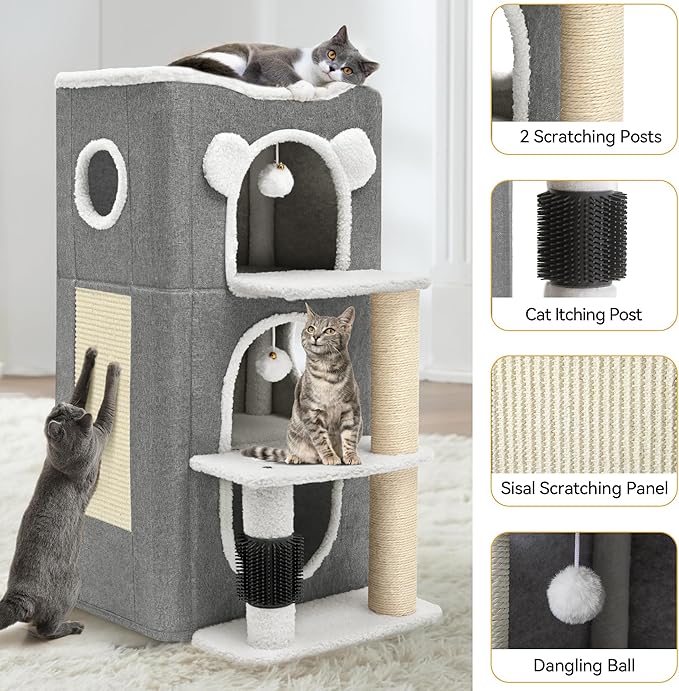 2 Scratching Posts

Cat Itching Post

Sisal Scratching Panel

Dangling Ball