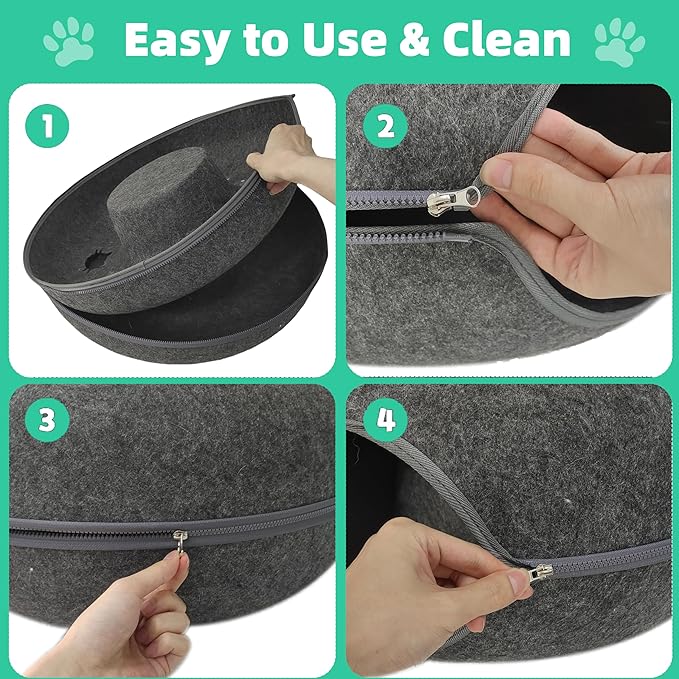 Easy to Use & Clean

1

2

3

4