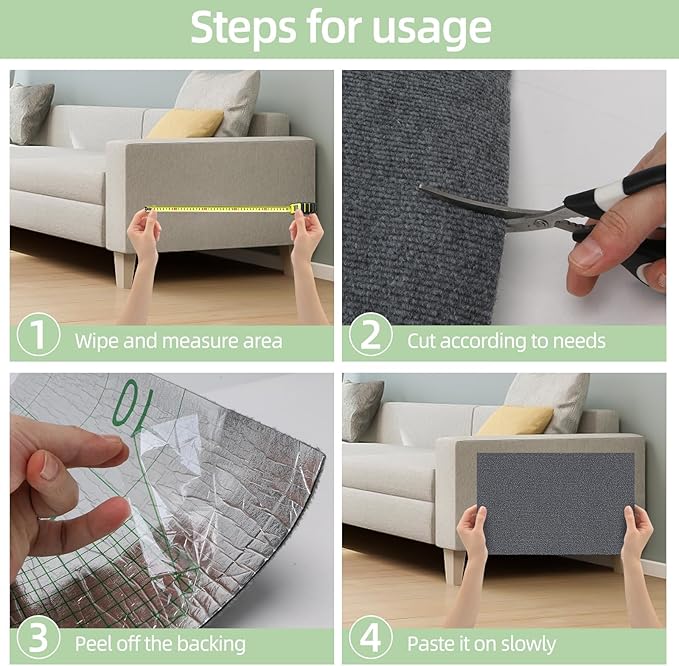 Steps for usage

1 Wipe and measure area

2 Cut according to needs

10

3 Peel off the backing

4 Paste it on slowly