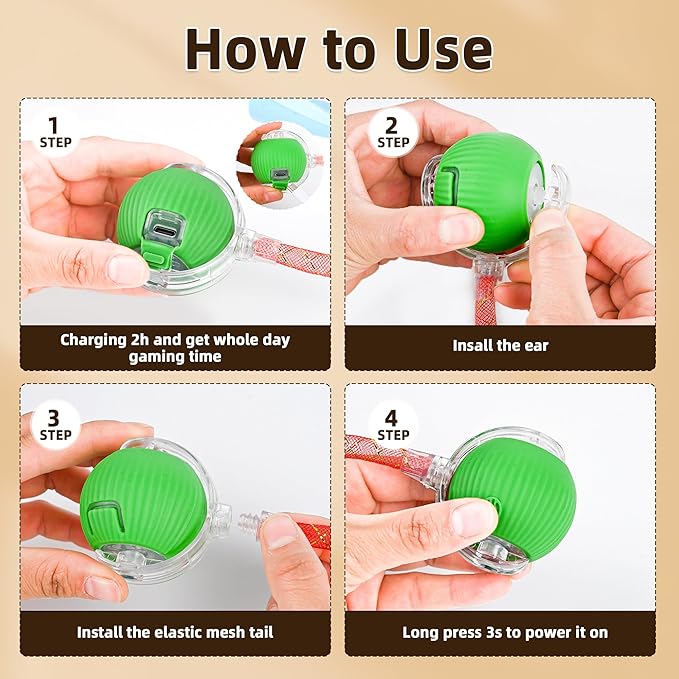 How to Use

1
STEP

Charging 2h and get whole day gaming time

2
STEP

Insall the ear

3
STEP

Install the elastic mesh tail

4
STEP

Long press 3s to power it on