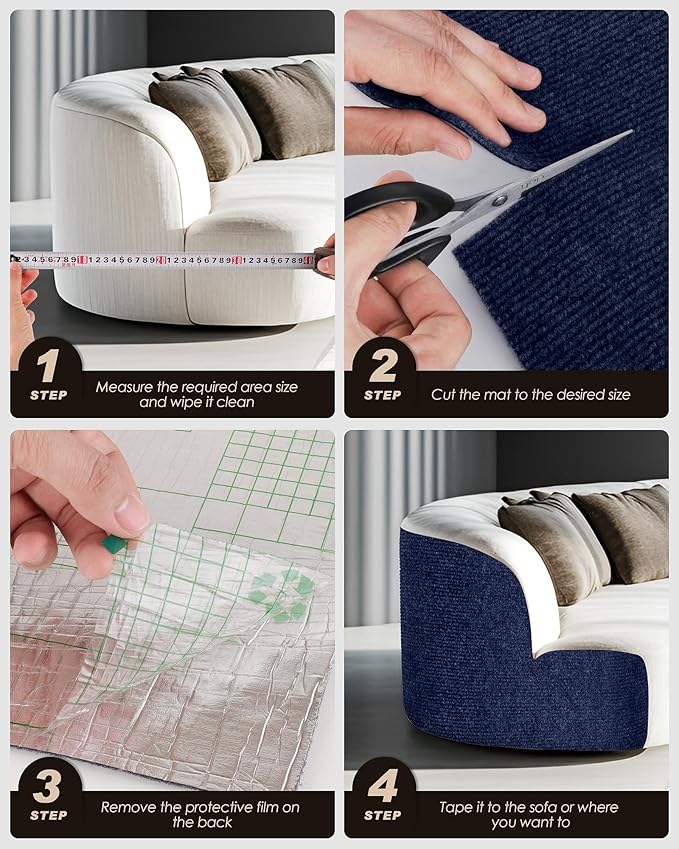 1 STEP Measure the required area size and wipe it clean

2 STEP Cut the mat to the desired size

3 STEP Remove the protective film on the back

4 STEP Tape it to the sofa or where you want to