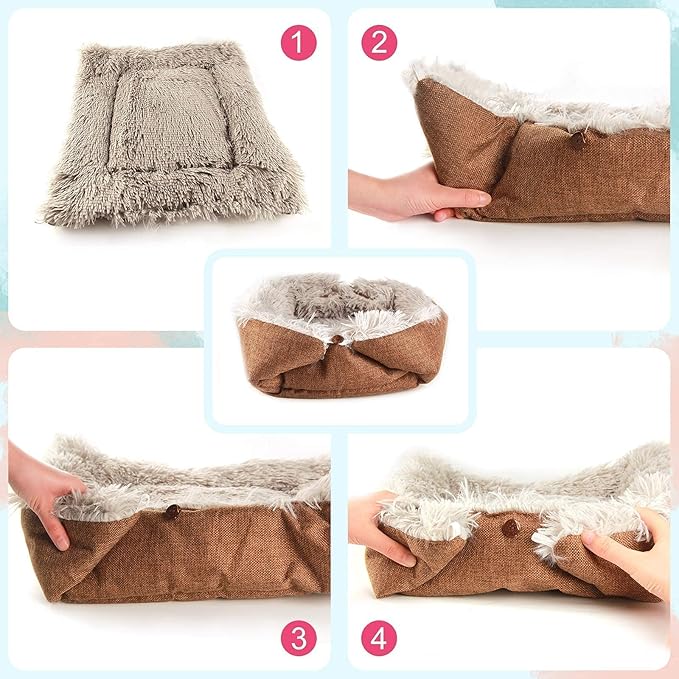 1

2

3

4