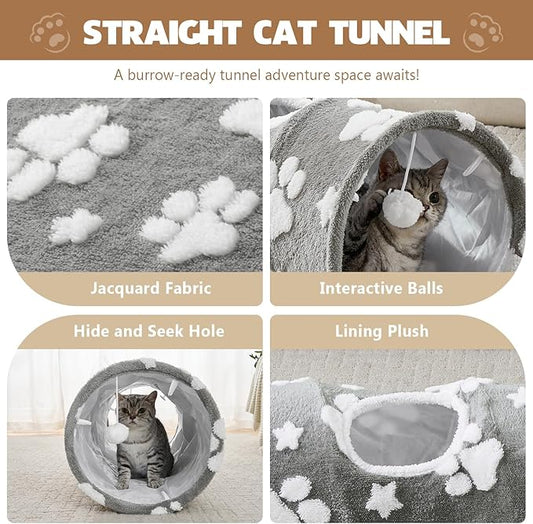 STRAIGHT CAT TUNNEL

A burrow-ready tunnel adventure space awaits!

Jacquard Fabric

Interactive Balls

Hide and Seek Hole

Lining Plush