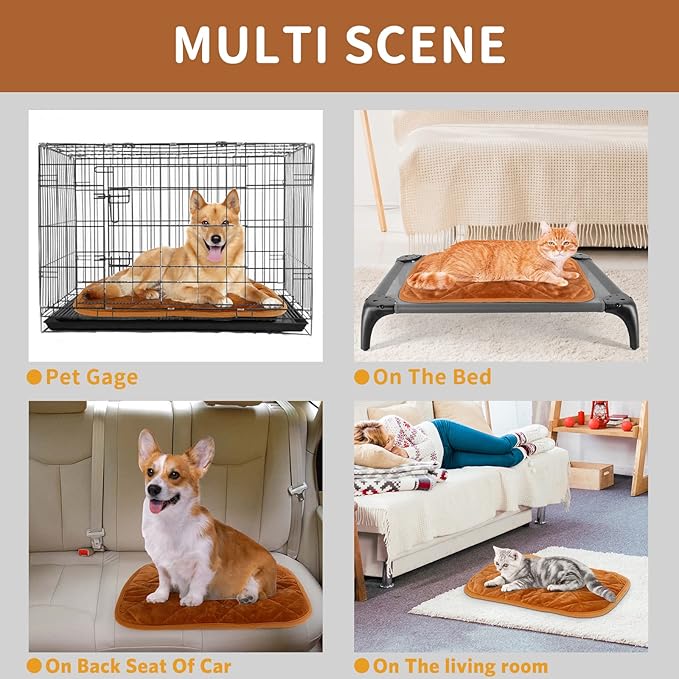 MULTI SCENE

Pet Gage

On The Bed

On Back Seat Of Car

On The living room