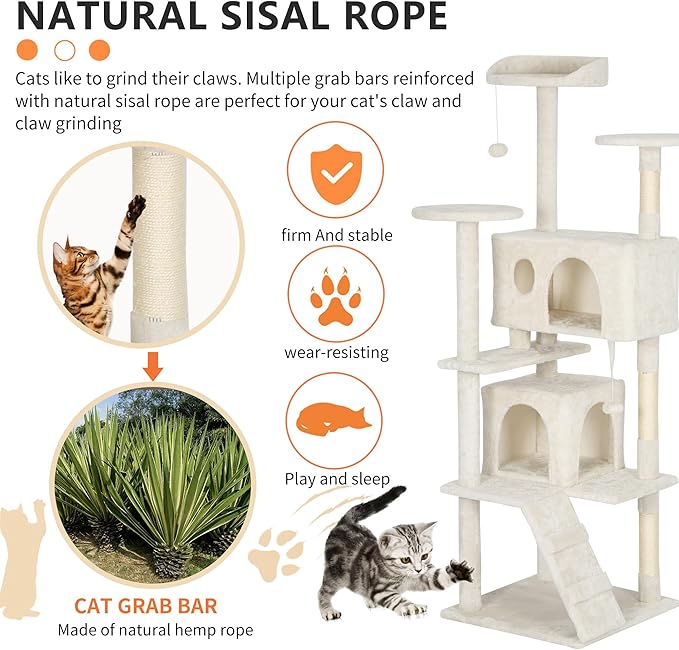 NATURAL SISAL ROPE

Cats like to grind their claws. Multiple grab bars reinforced with natural sisal rope are perfect for your cat's claw and claw grinding

firm And stable

wear-resisting

Play and sleep

CAT GRAB BAR
Made of natural hemp rope