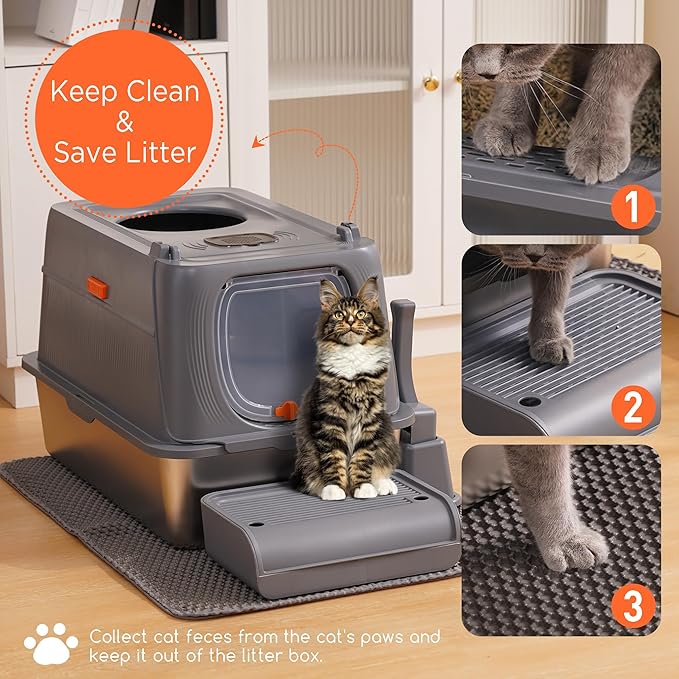 Keep Clean
&
Save Litter

1

2

3

Collect cat feces from the cat's paws and keep it out of the litter box.