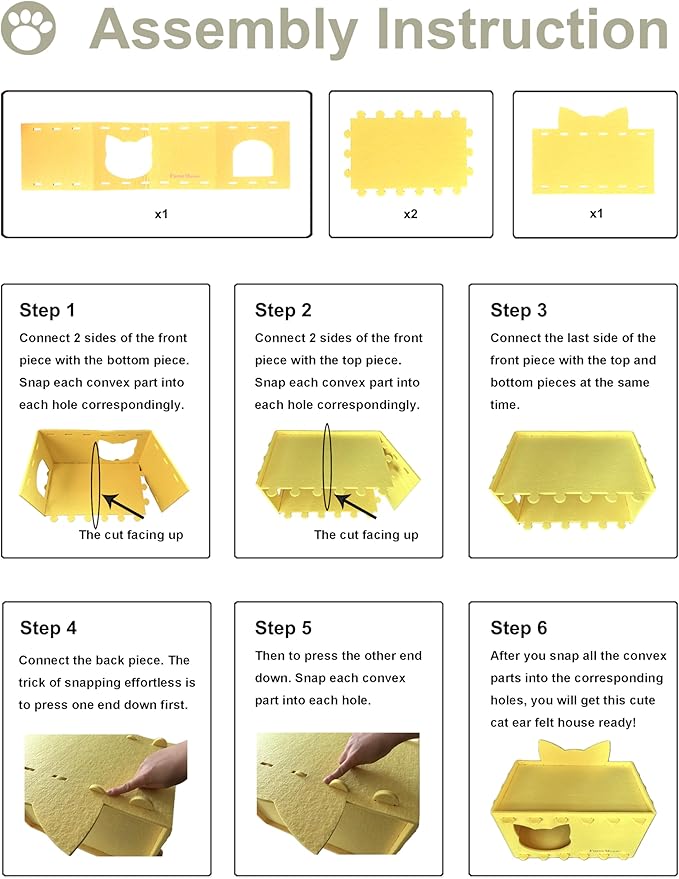 Assembly Instruction

x1

x2

x1

Step 1
Connect 2 sides of the front piece with the bottom piece. Snap each convex part into each hole correspondingly.

The cut facing up

Step 2
Connect 2 sides of the front piece with the top piece. Snap each convex part into each hole correspondingly.

The cut facing up

Step 3
Connect the last side of the front piece with the top and bottom pieces at the same time.

Step 4
Connect the back piece. The trick of snapping effortless is to press one end down first.

Step 5
Then to press the other end down. Snap each convex part into each hole.

Step 6
After you snap all the convex parts into the corresponding holes, you will get this cute cat ear felt house ready!