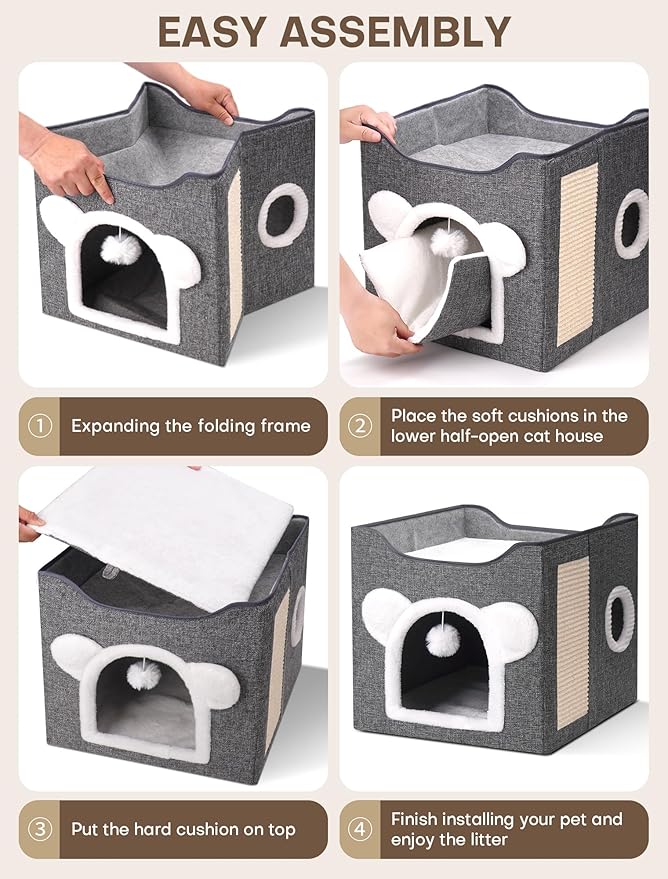 EASY ASSEMBLY

① Expanding the folding frame

② Place the soft cushions in the lower half-open cat house

③ Put the hard cushion on top

④ Finish installing your pet and enjoy the litter