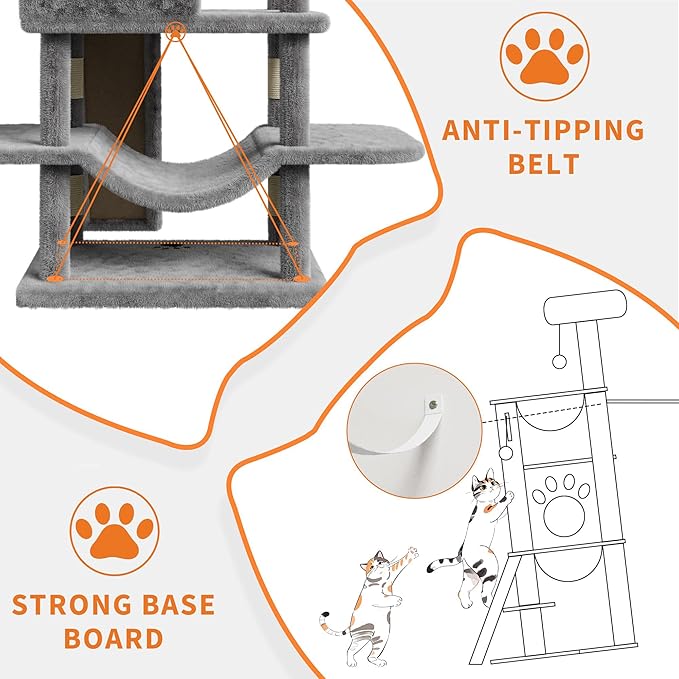 ANTI-TIPPING BELT

STRONG BASE BOARD