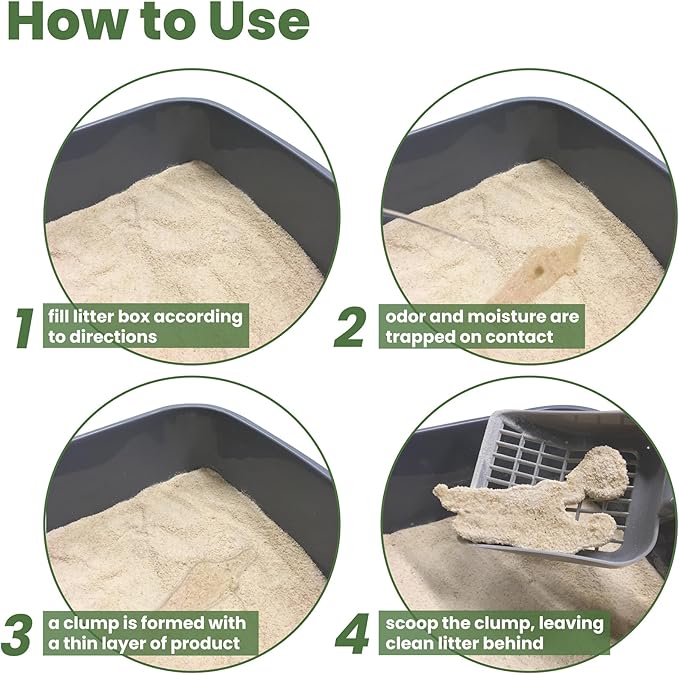 How to Use

1 fill litter box according to directions

2 odor and moisture are trapped on contact

3 a clump is formed with a thin layer of product

4 scoop the clump, leaving clean litter behind