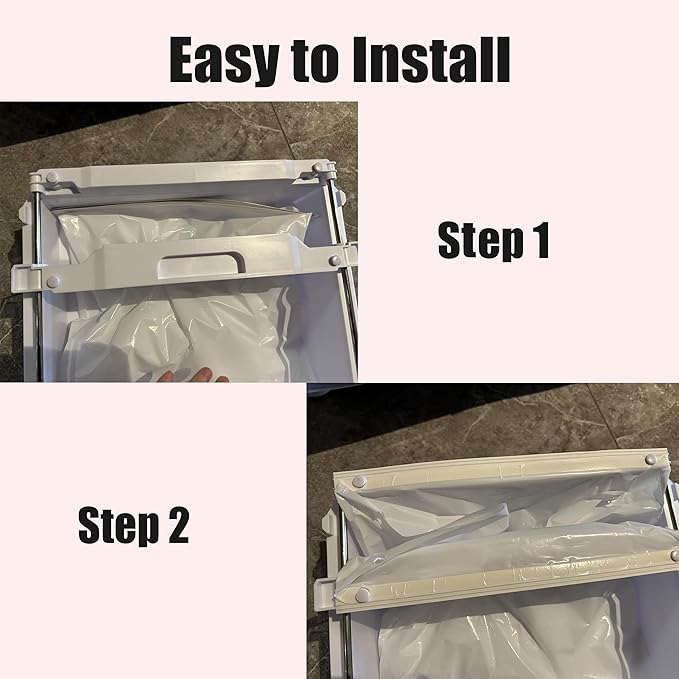 Easy to Install

Step 1

Step 2