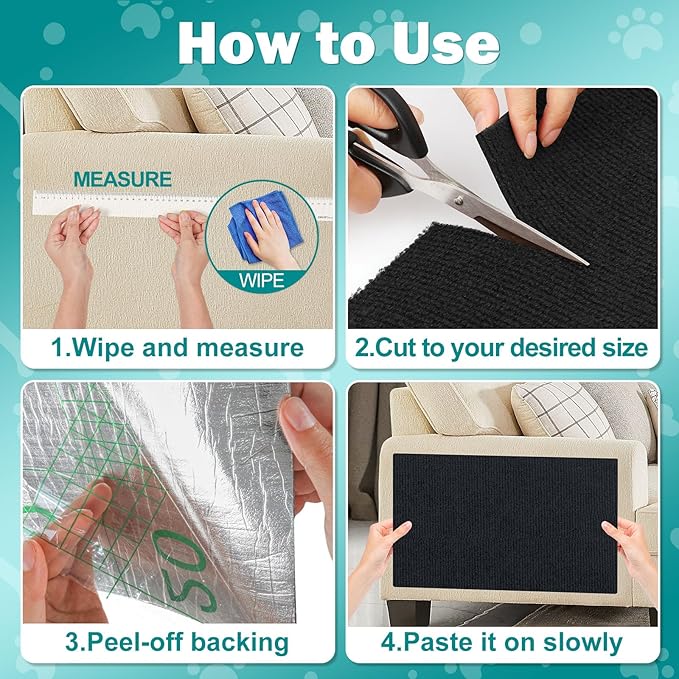 How to Use

MEASURE

WIPE

1.Wipe and measure

2.Cut to your desired size

50

3.Peel-off backing

4.Paste it on slowly