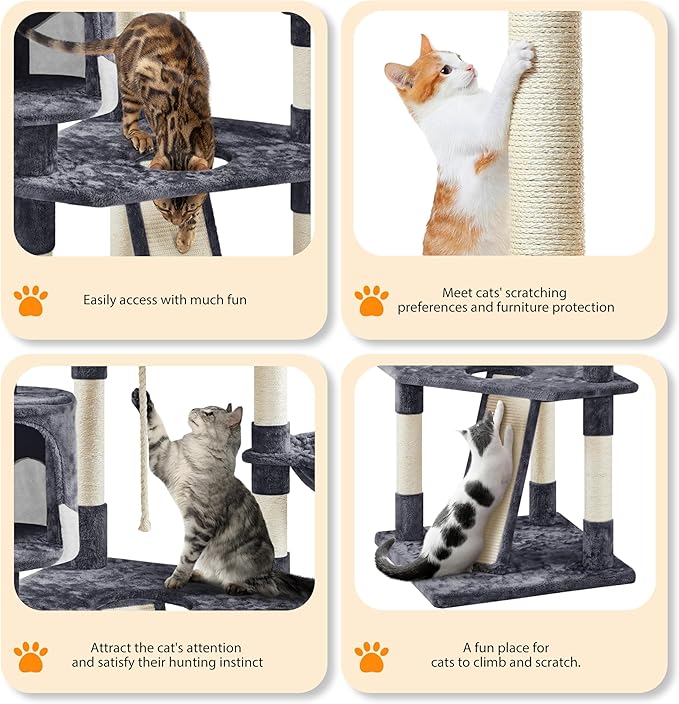 Easily access with much fun

Meet cats' scratching preferences and furniture protection

Attract the cat's attention and satisfy their hunting instinct

A fun place for cats to climb and scratch.