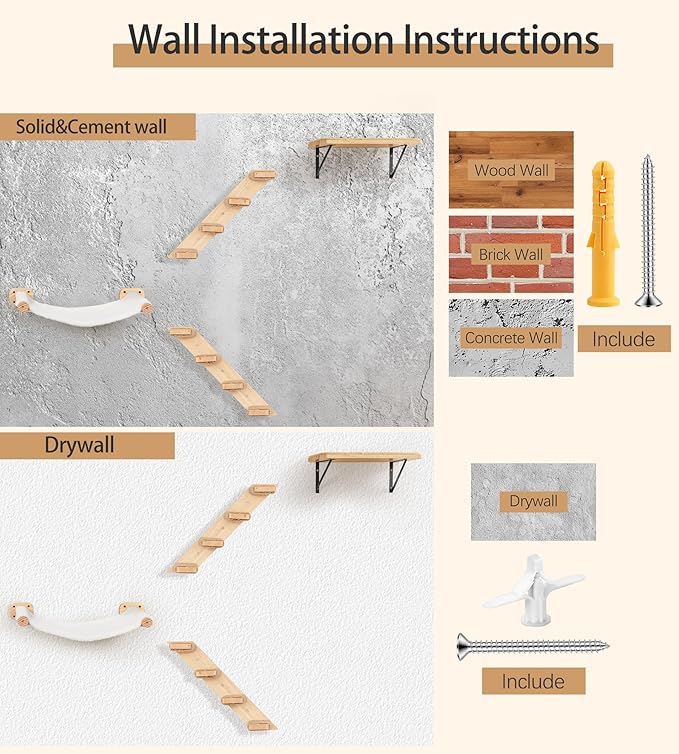 Wall Installation Instructions

Solid&Cement wall

Wood Wall

Brick Wall

Concrete Wall

Include

Drywall

Drywall

Include