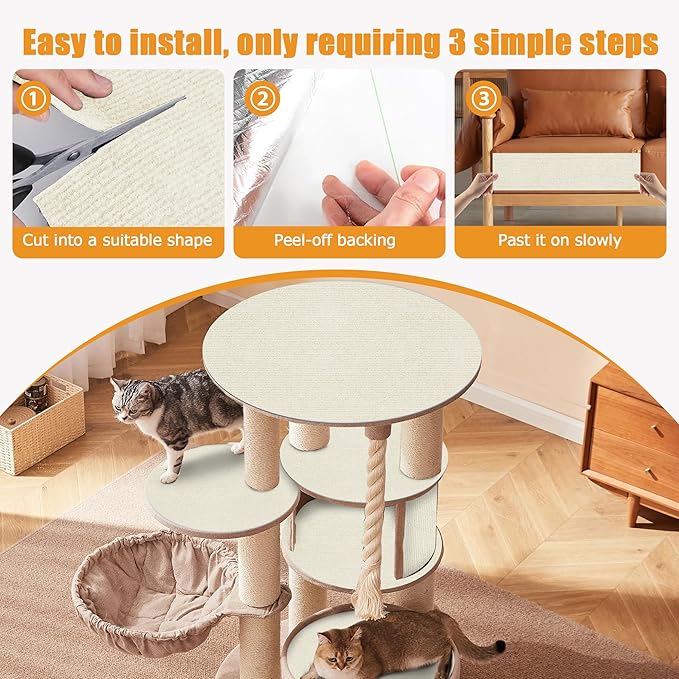 Easy to install, only requiring 3 simple steps

①
Cut into a suitable shape

②
Peel-off backing

③
Past it on slowly