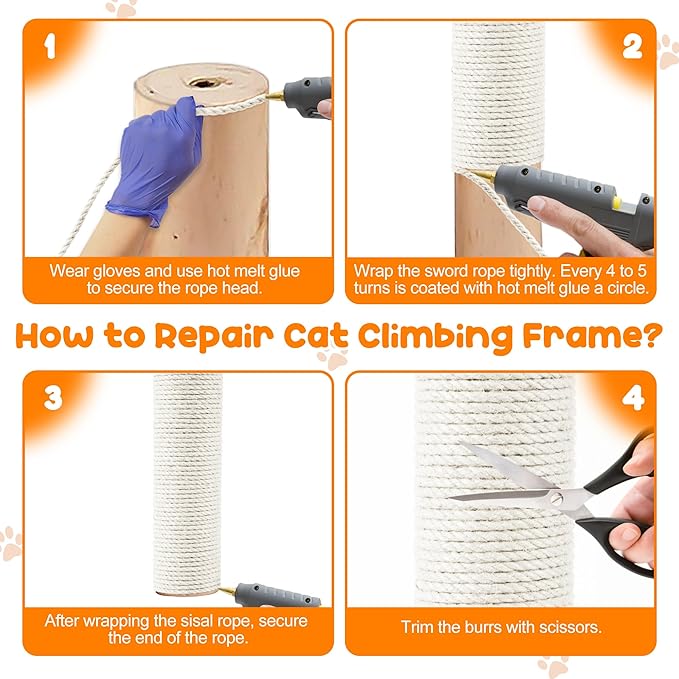 1

Wear gloves and use hot melt glue to secure the rope head.

2

Wrap the sword rope tightly. Every 4 to 5 turns is coated with hot melt glue a circle.

How to Repair Cat Climbing Frame?

3

After wrapping the sisal rope, secure the end of the rope.

4

Trim the burrs with scissors.