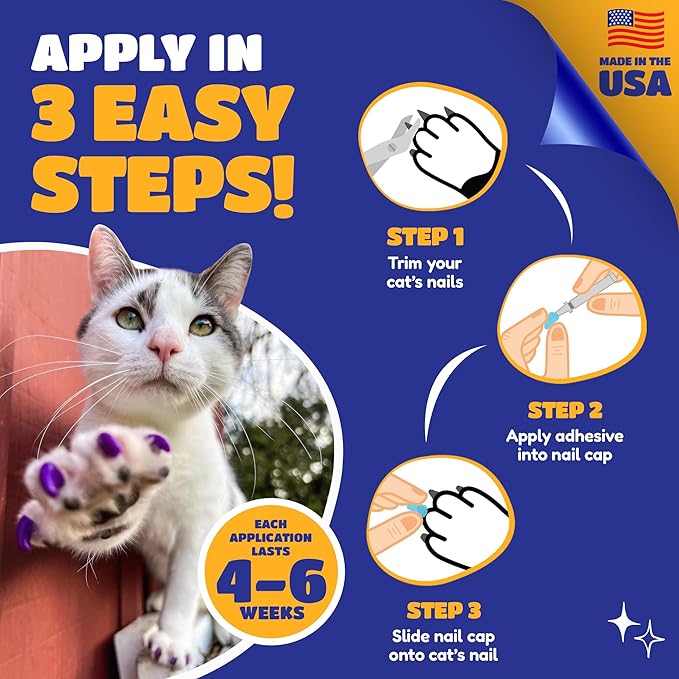 APPLY IN 3 EASY STEPS!

MADE IN THE USA

STEP 1
Trim your cat's nails

STEP 2
Apply adhesive into nail cap

STEP 3
Slide nail cap onto cat's nail

EACH APPLICATION LASTS 4-6 WEEKS