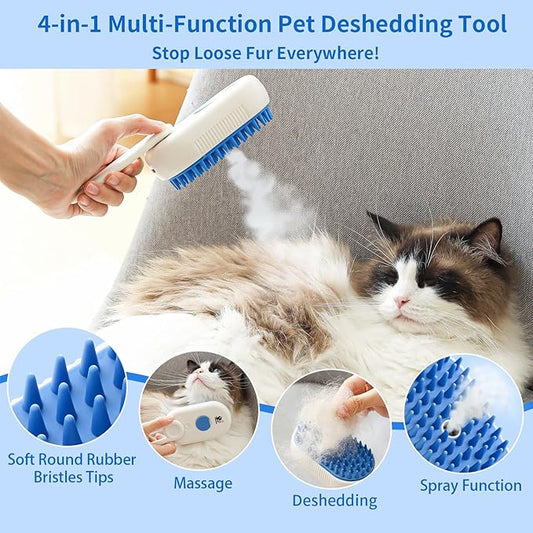 4-in-1 Multi-Function Pet Deshedding Tool

Stop Loose Fur Everywhere!

Soft Round Rubber Bristles Tips

Massage

Deshedding

Spray Function