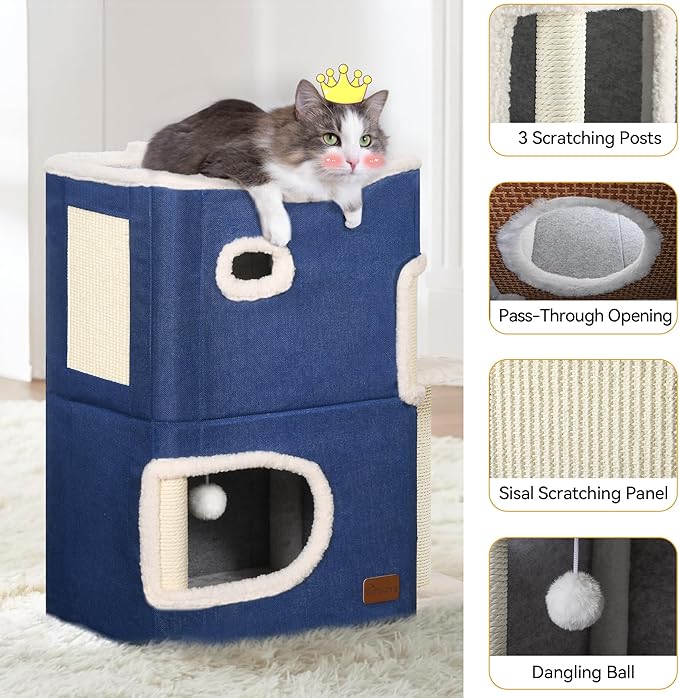 3 Scratching Posts

Pass-Through Opening

Sisal Scratching Panel

Dangling Ball