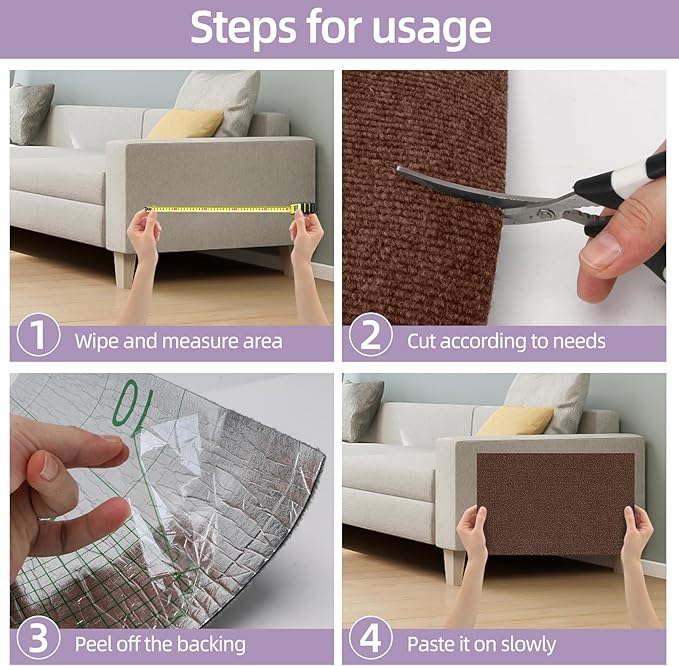 Steps for usage

1 Wipe and measure area

2 Cut according to needs

10

3 Peel off the backing

4 Paste it on slowly