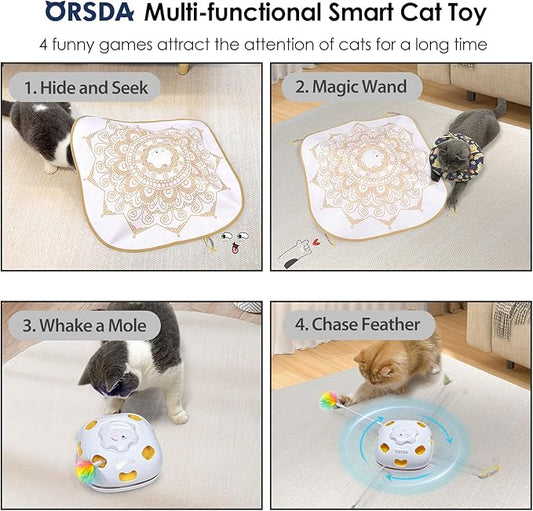 ORSDA Multi-functional Smart Cat Toy

4 funny games attract the attention of cats for a long time

1. Hide and Seek

2. Magic Wand

3. Whake a Mole

4. Chase Feather

ORSDA