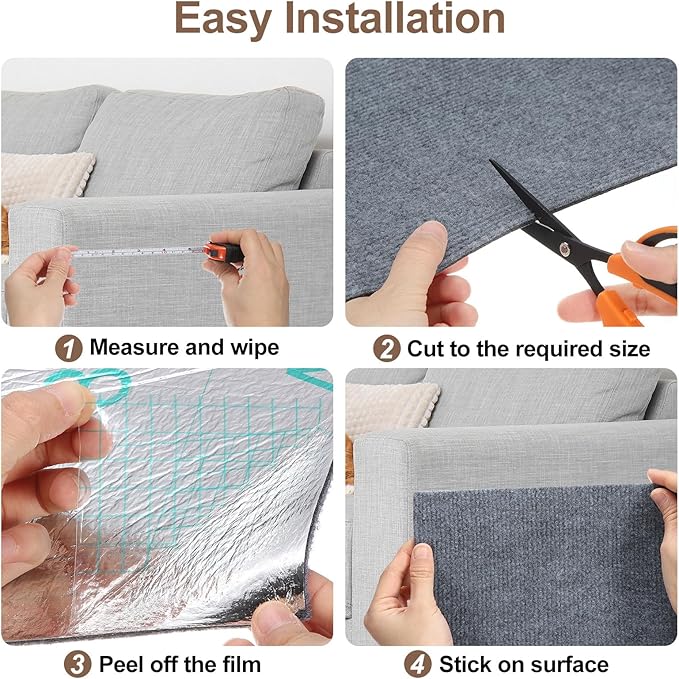 Easy Installation

1 Measure and wipe

2 Cut to the required size

3 Peel off the film

4 Stick on surface