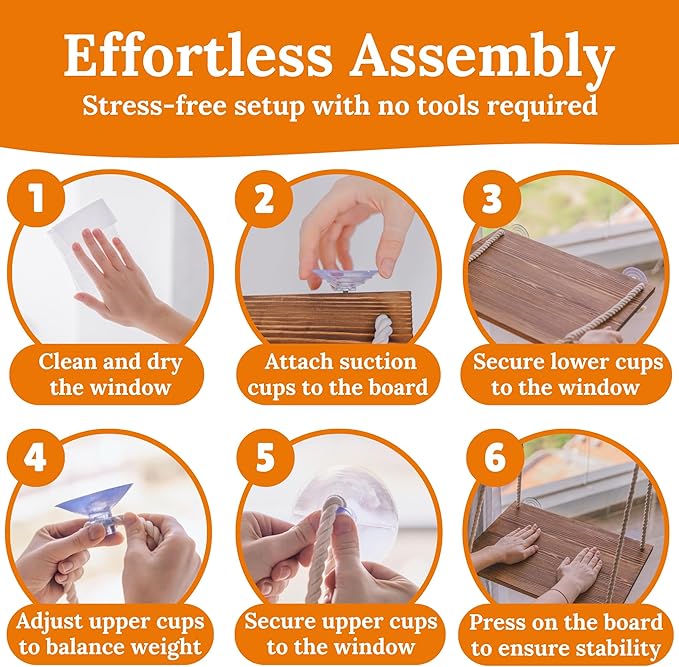 Effortless Assembly
Stress-free setup with no tools required

1
Clean and dry the window

2
Attach suction cups to the board

3
Secure lower cups to the window

4
Adjust upper cups to balance weight

5
Secure upper cups to the window

6
Press on the board to ensure stability