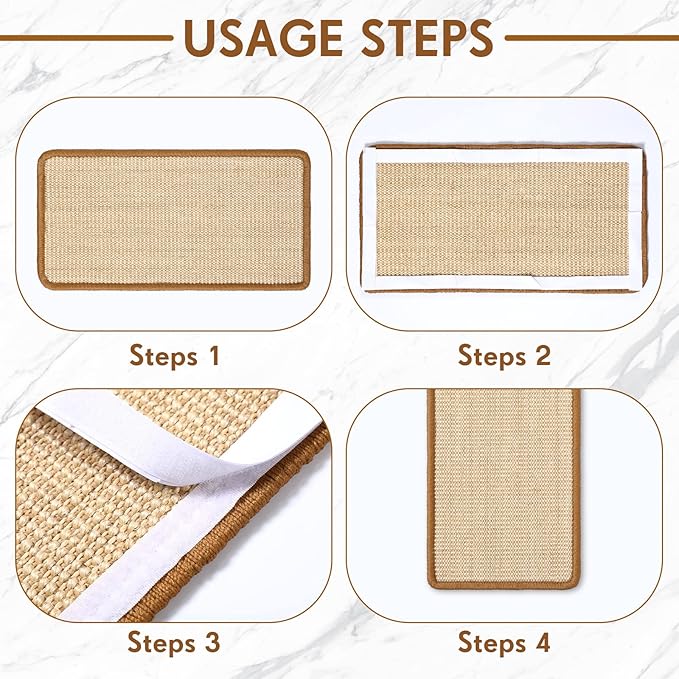 USAGE STEPS

Steps 1

Steps 2

Steps 3

Steps 4