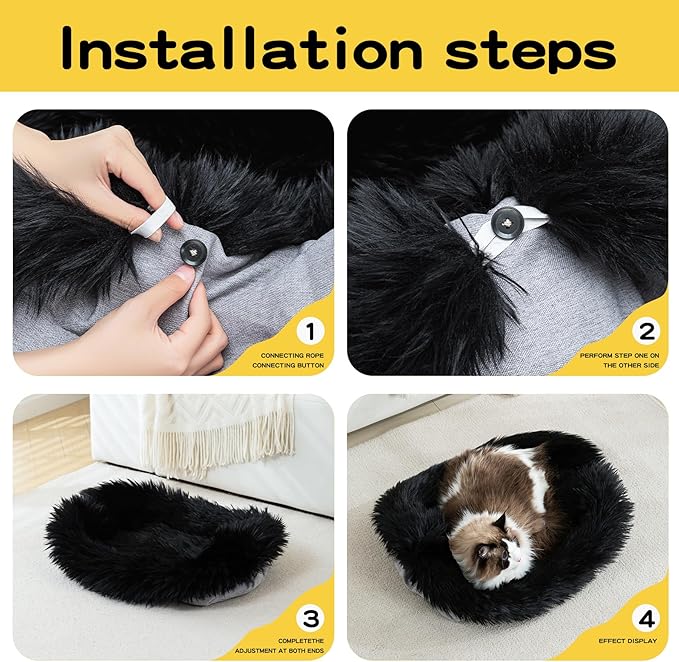 Installation steps

1
CONNECTING ROPE
CONNECTING BUTTON

2
PERFORM STEP ONE ON
THE OTHER SIDE

3
COMPLETETHE
ADJUSTMENT AT BOTH ENDS

4
EFFECT DISPLAY