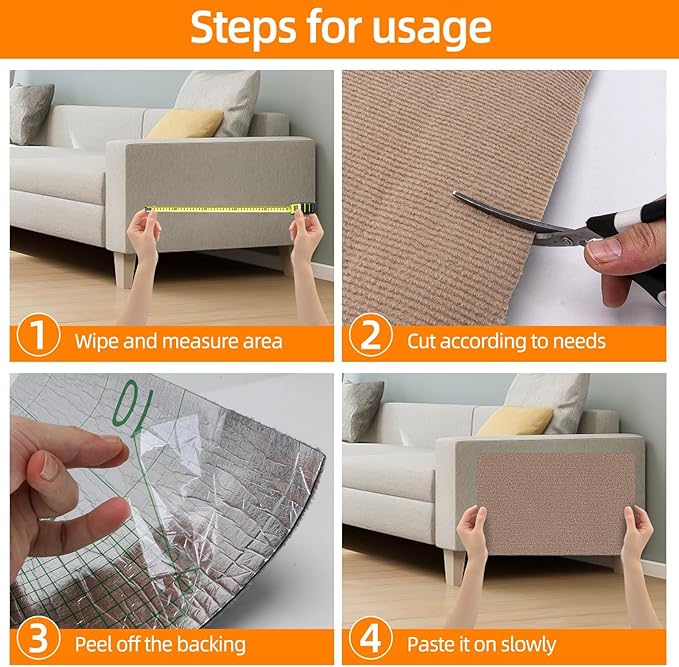 Steps for usage

1 Wipe and measure area

2 Cut according to needs

10

3 Peel off the backing

4 Paste it on slowly