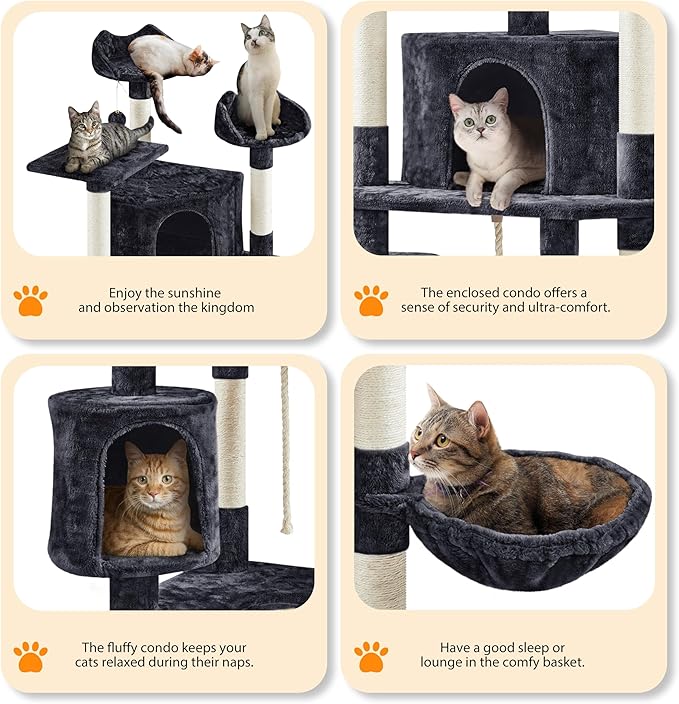 Enjoy the sunshine and observation the kingdom

The enclosed condo offers a sense of security and ultra-comfort.

The fluffy condo keeps your cats relaxed during their naps.

Have a good sleep or lounge in the comfy basket.