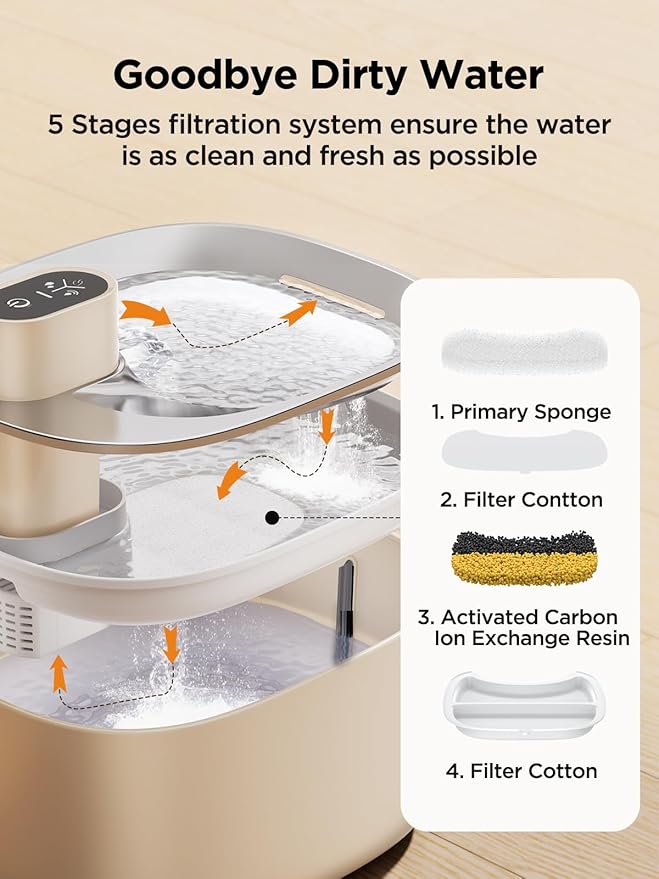 Goodbye Dirty Water

5 Stages filtration system ensure the water is as clean and fresh as possible

1. Primary Sponge

2. Filter Contton

3. Activated Carbon
Ion Exchange Resin

4. Filter Cotton