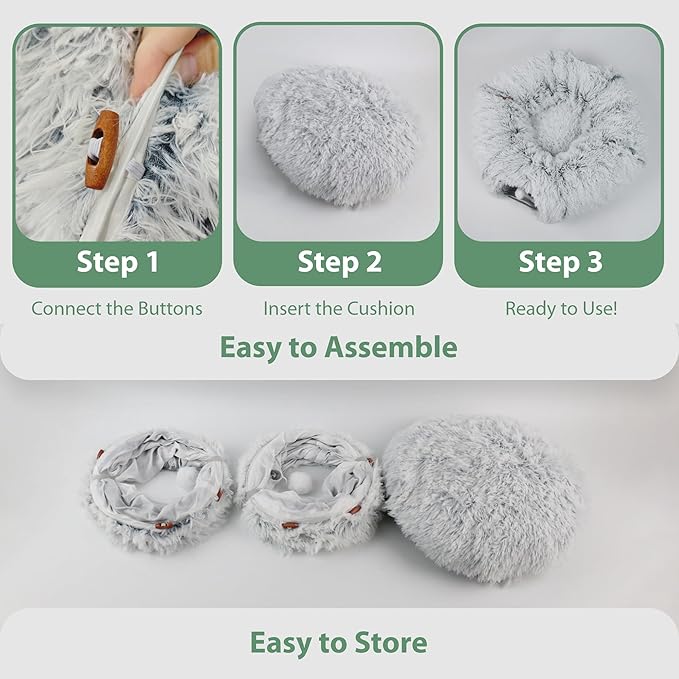 Step 1
Connect the Buttons

Step 2
Insert the Cushion

Step 3
Ready to Use!

Easy to Assemble

Easy to Store