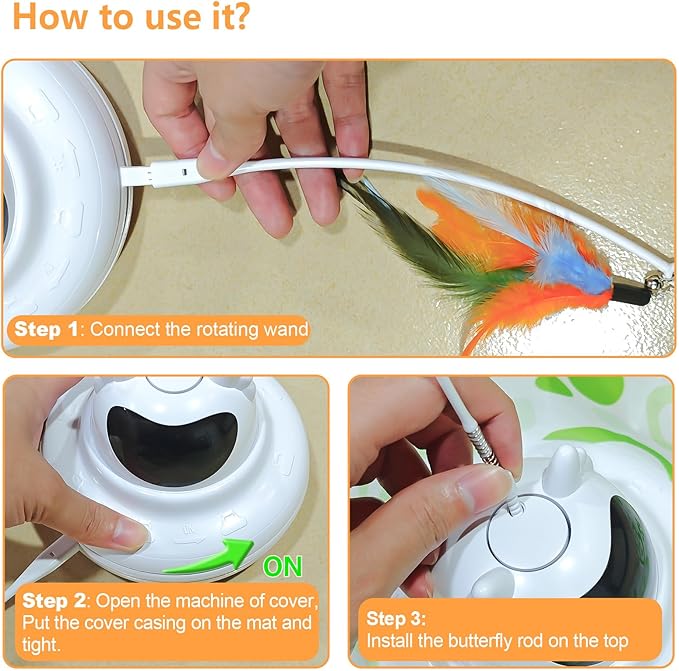 How to use it?

Step 1: Connect the rotating wand

ON

Step 2: Open the machine of cover, Put the cover casing on the mat and tight.

Step 3:
Install the butterfly rod on the top