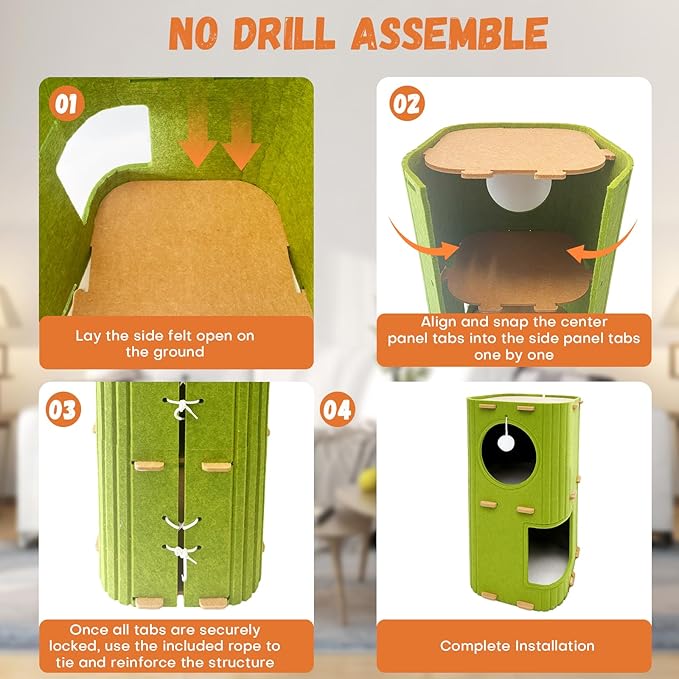 NO DRILL ASSEMBLE

01

Lay the side felt open on the ground

02

Align and snap the center panel tabs into the side panel tabs one by one

03

Once all tabs are securely locked, use the included rope to tie and reinforce the structure

04

Complete Installation