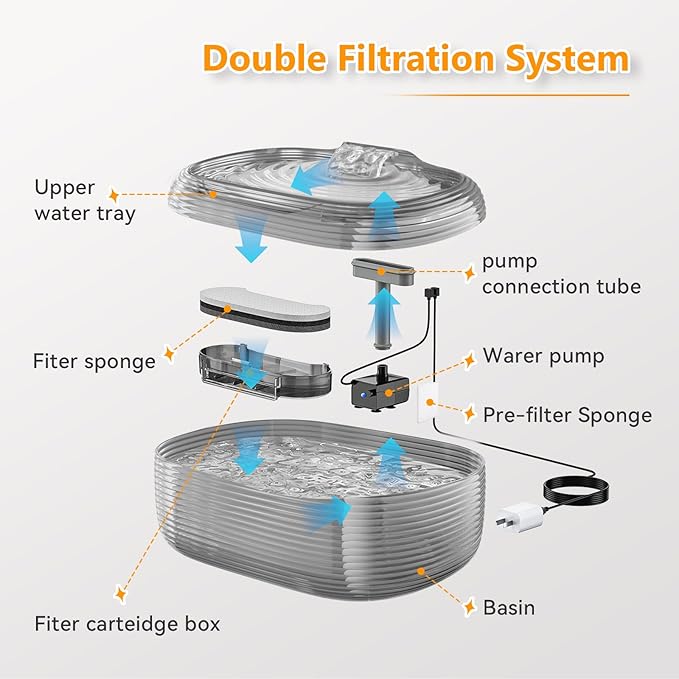 Double Filtration System

Upper water tray

pump connection tube

Fiter sponge

Warer pump

Pre-filter Sponge

Basin

Fiter carteidge box