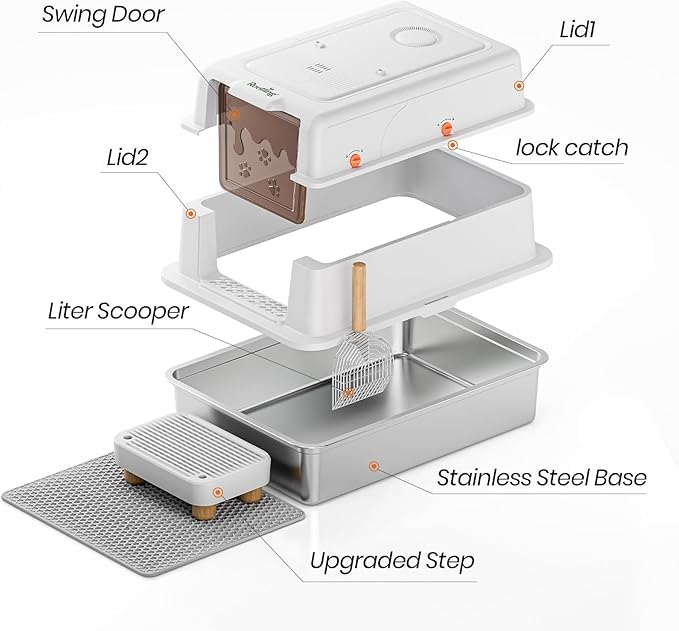 Swing Door

Lid1

lock catch

Lid2

Liter Scooper

Stainless Steel Base

Upgraded Step