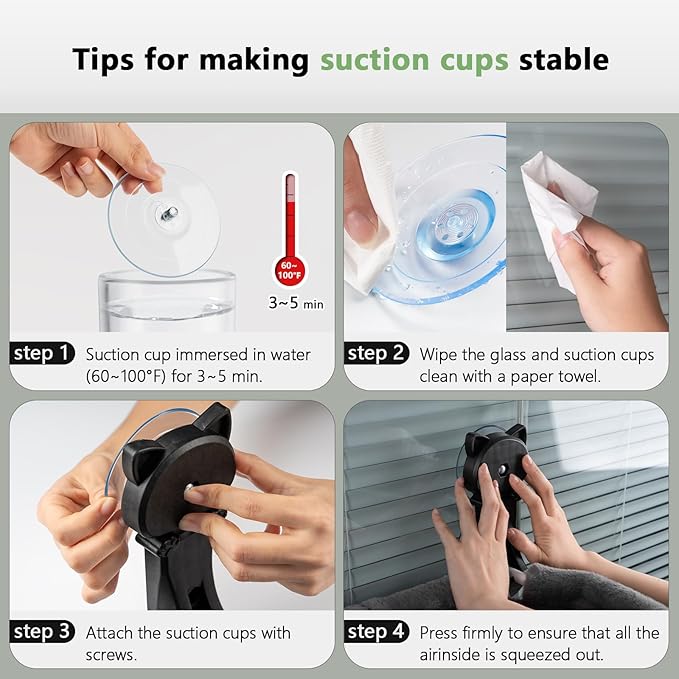 Tips for making suction cups stable

60~100°F

3~5 min

step 1 Suction cup immersed in water (60~100°F) for 3~5 min.

step 2 Wipe the glass and suction cups clean with a paper towel.

step 3 Attach the suction cups with screws.

step 4 Press firmly to ensure that all the airinside is squeezed out.