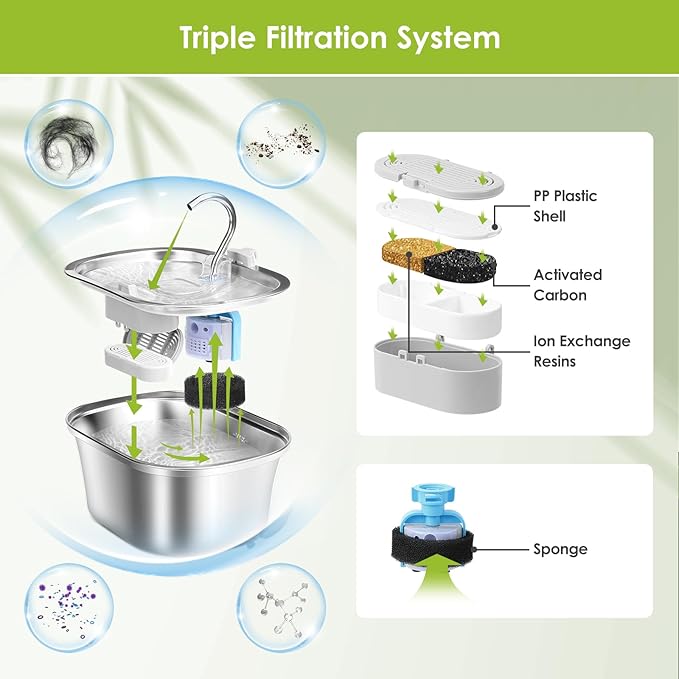 Triple Filtration System

PP Plastic Shell

Activated Carbon

Ion Exchange Resins

Sponge