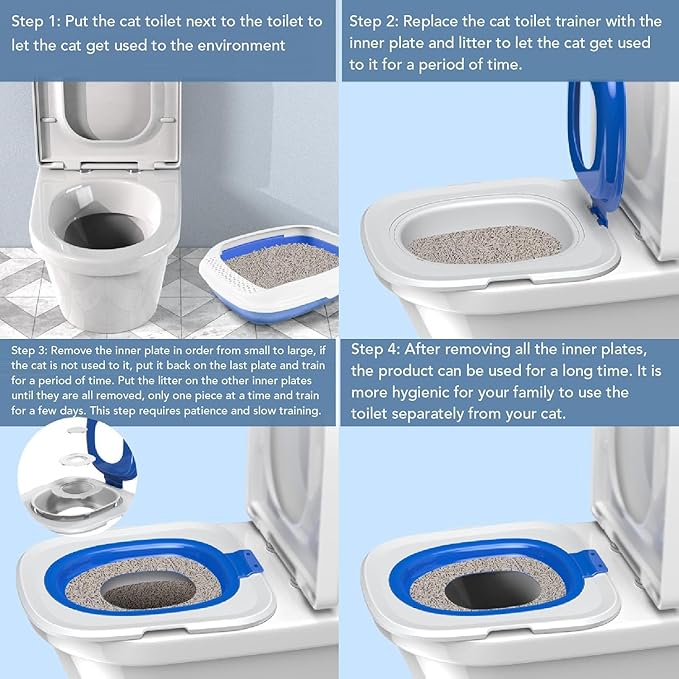 Step 1: Put the cat toilet next to the toilet to let the cat get used to the environment

Step 2: Replace the cat toilet trainer with the inner plate and litter to let the cat get used to it for a period of time.

Step 3: Remove the inner plate in order from small to large, if the cat is not used to it, put it back on the last plate and train for a period of time. Put the litter on the other inner plates until they are all removed, only one piece at a time and train for a few days. This step requires patience and slow training.

Step 4: After removing all the inner plates, the product can be used for a long time. It is more hygienic for your family to use the toilet separately from your cat.