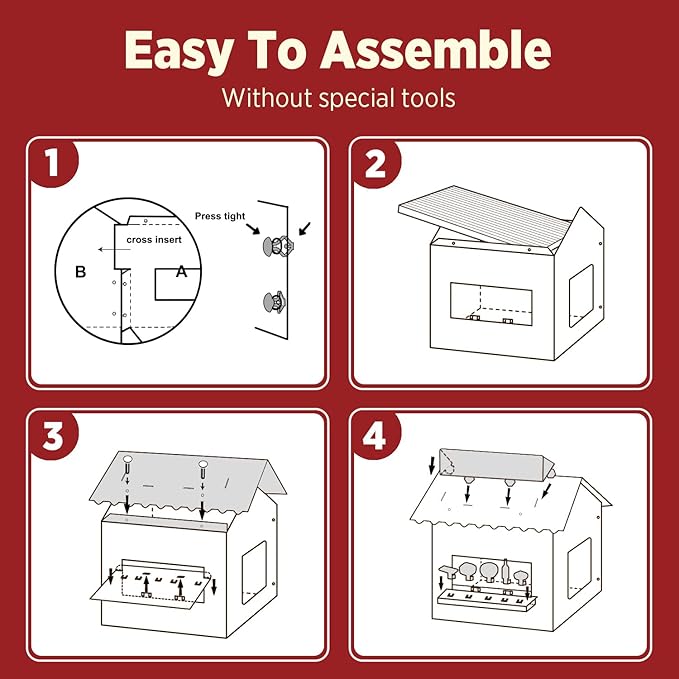 Easy To Assemble

Without special tools

1

cross insert

B

A

Press tight

2

3

4