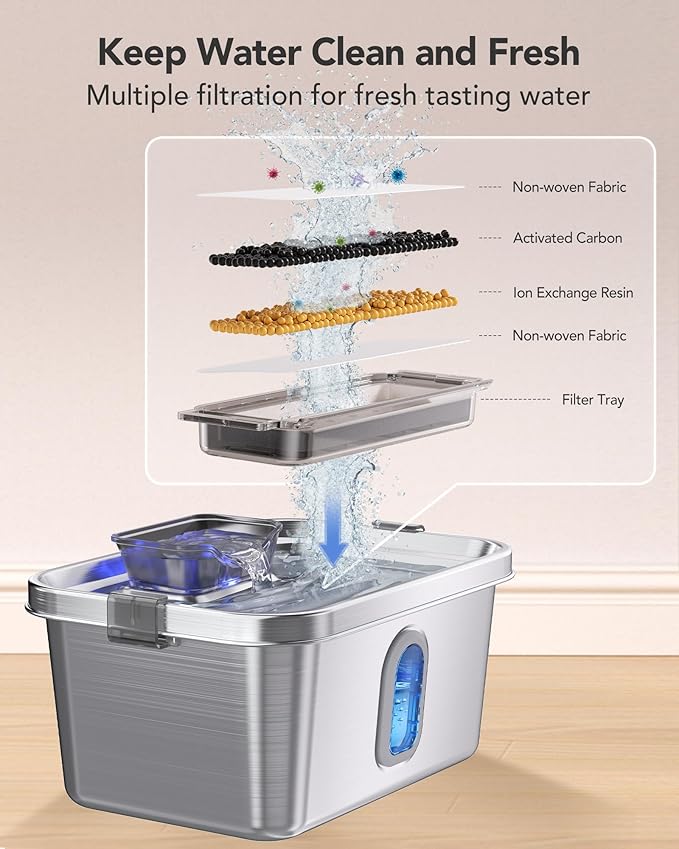 Keep Water Clean and Fresh
Multiple filtration for fresh tasting water

Non-woven Fabric
Activated Carbon
Ion Exchange Resin
Non-woven Fabric
Filter Tray