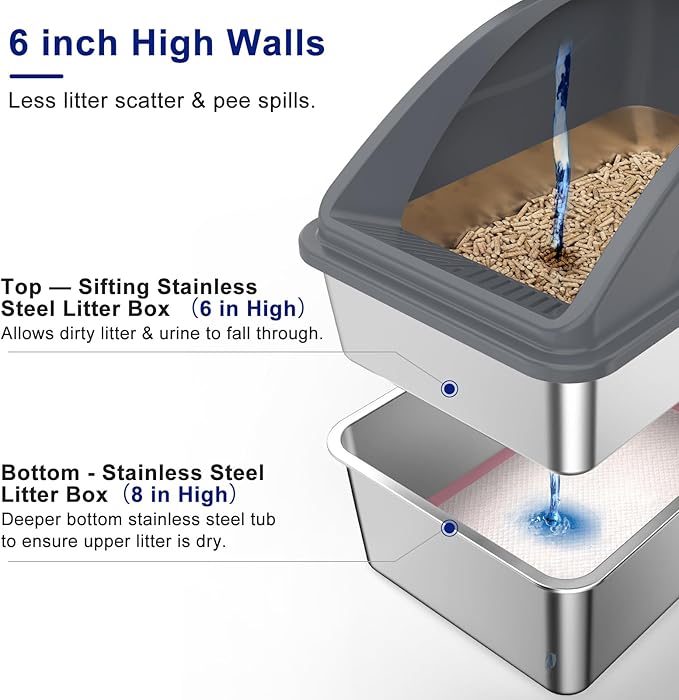 6 inch High Walls

Less litter scatter & pee spills.

Top — Sifting Stainless Steel Litter Box （6 in High）
Allows dirty litter & urine to fall through.

Bottom - Stainless Steel Litter Box（8 in High）
Deeper bottom stainless steel tub to ensure upper litter is dry.