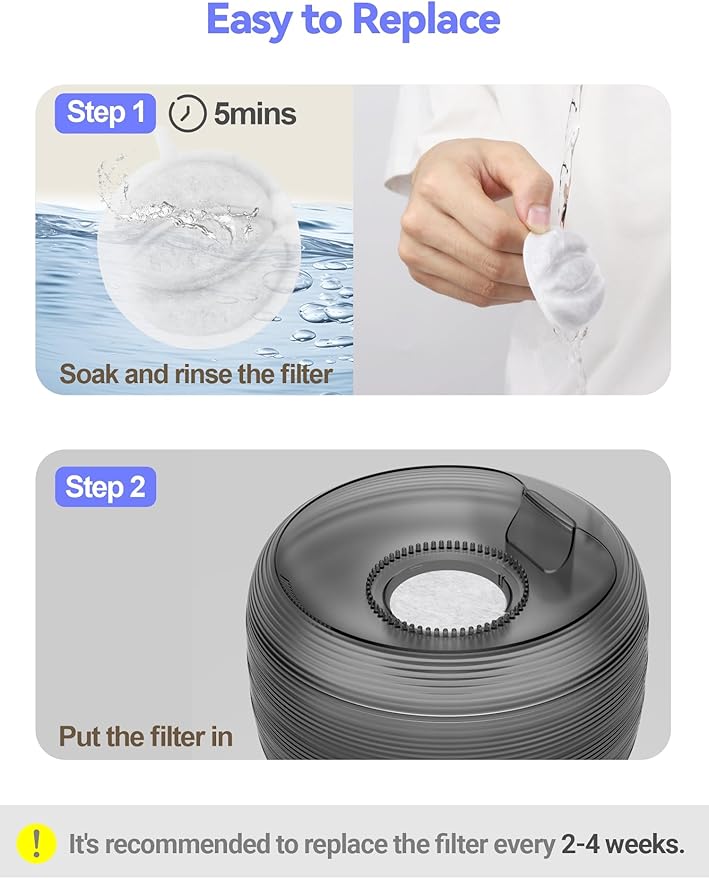 Easy to Replace

Step 1 5mins

Soak and rinse the filter

Step 2

Put the filter in

! It's recommended to replace the filter every 2-4 weeks.