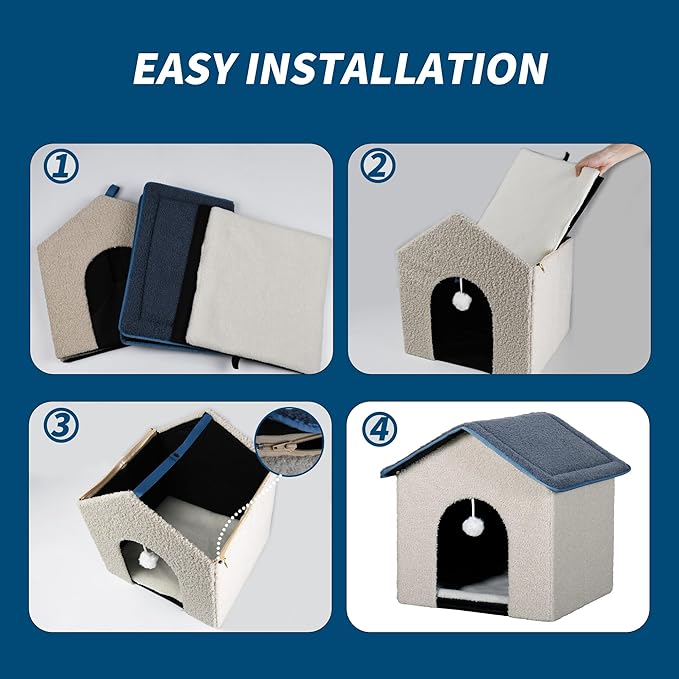 EASY INSTALLATION

①

②

③

④