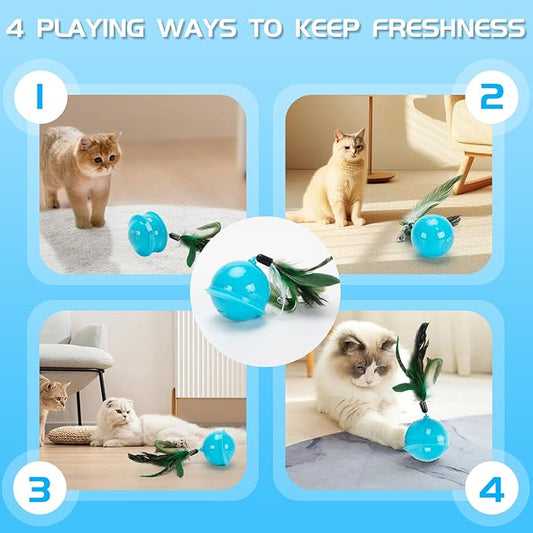 4 PLAYING WAYS TO KEEP FRESHNESS

1

2

3

4