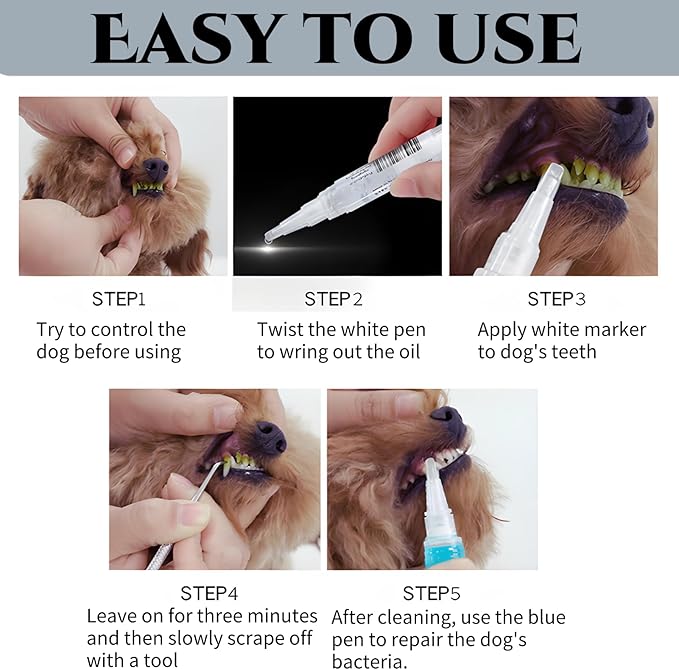 EASY TO USE

STEP1
Try to control the dog before using

STEP2
Twist the white pen to wring out the oil

STEP3
Apply white marker to dog's teeth

STEP4
Leave on for three minutes and then slowly scrape off with a tool

STEP5
After cleaning, use the blue pen to repair the dog's bacteria.