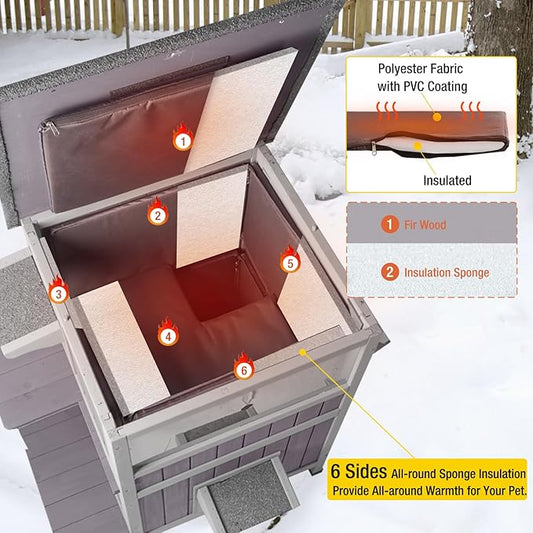 Polyester Fabric with PVC Coating

Insulated

1 Fir Wood

2 Insulation Sponge

1

2

3

4

5

6

6 Sides All-round Sponge Insulation
Provide All-around Warmth for Your Pet.