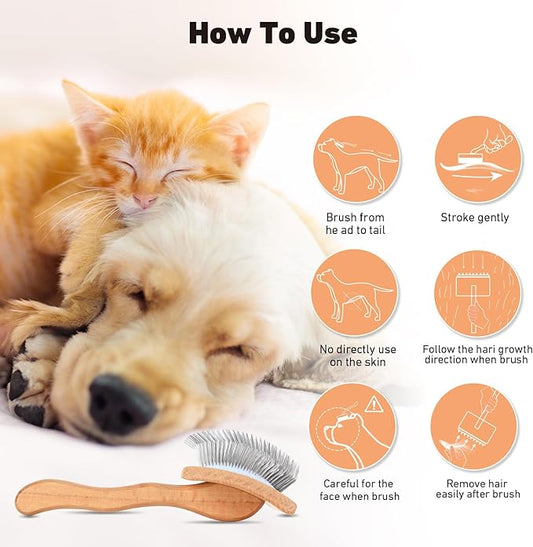 How To Use

Brush from he ad to tail

Stroke gently

No directly use on the skin

Follow the hari growth direction when brush

Careful for the face when brush

Remove hair easily after brush