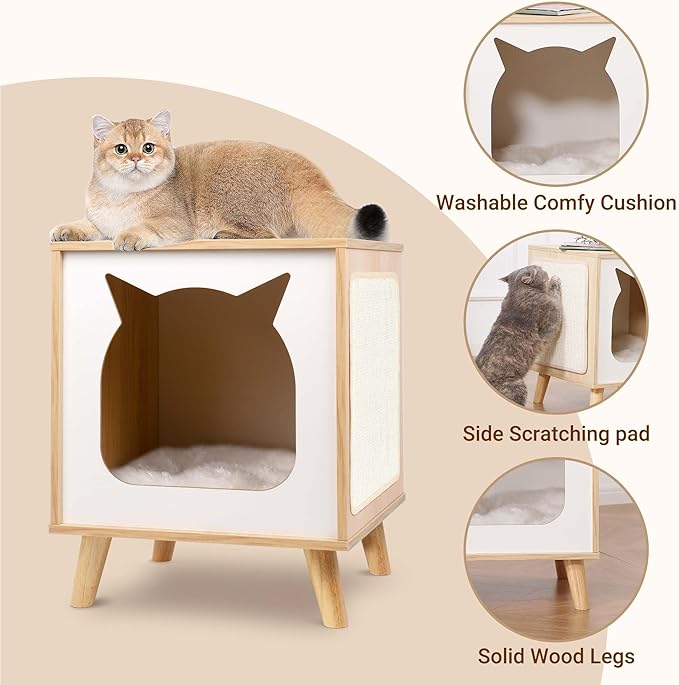 Washable Comfy Cushion

Side Scratching pad

Solid Wood Legs